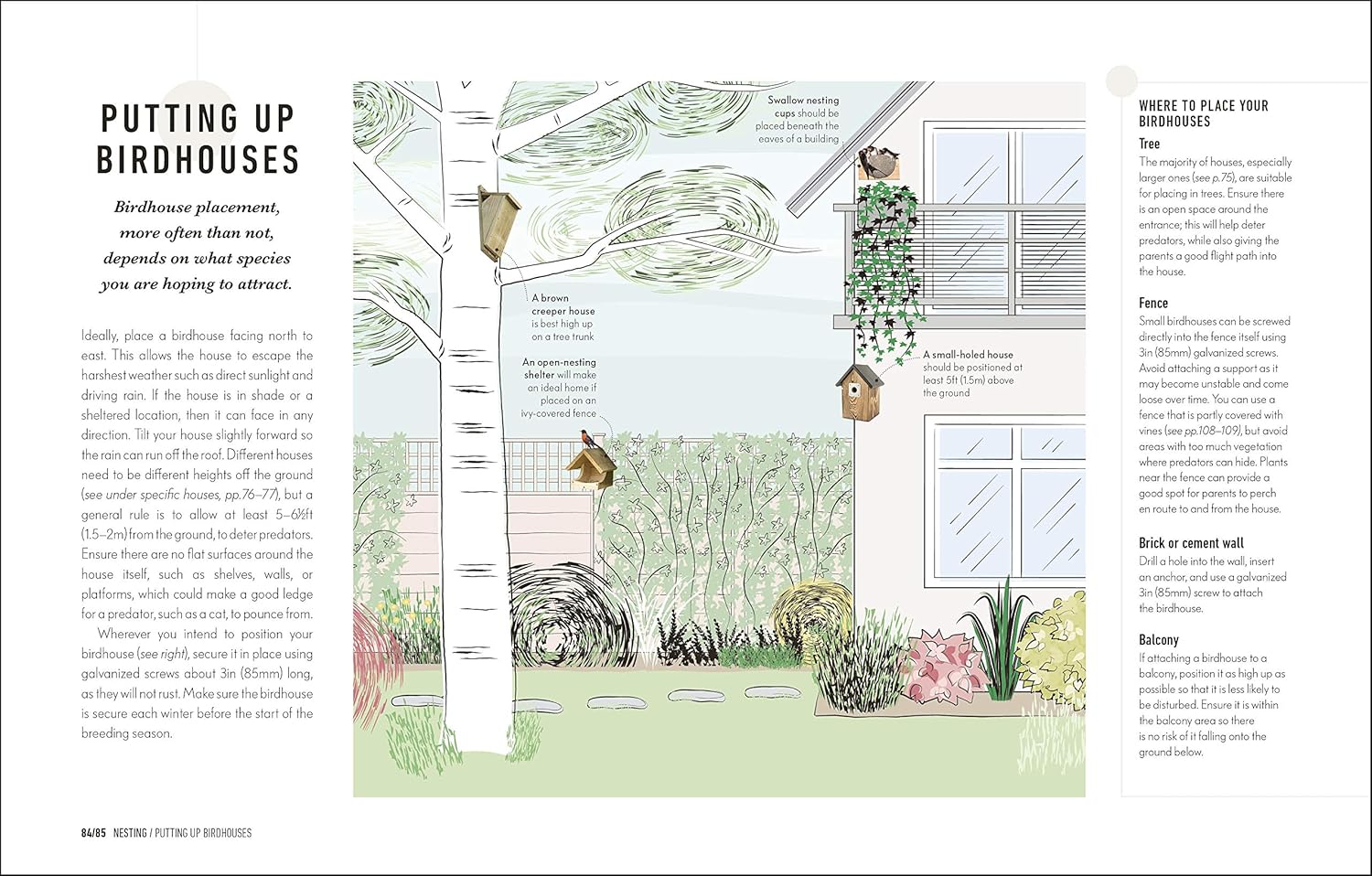 PUTTING UP BIRDHOUSES

Birdhouse placement, more often than not, depends on what species you are hoping to attract.

Ideally, place a birdhouse facing north to east. This allows the house to escape the harshest weather such as direct sunlight and driving rain. If the house is in shade or a sheltered location, then it can face in any direction. Tilt your house slightly forward so the rain can run off the roof. Different houses need to be different heights off the ground (see under specific houses, pp.76–77), but a general rule is to allow at least 5–6½ft (1.5–2m) from the ground, to deter predators. Ensure there are no flat surfaces around the house itself, such as shelves, walls, or platforms, which could make a good ledge for a predator, such as a cat, to pounce from.

Wherever you intend to position your birdhouse (see right), secure it in place using galvanized screws about 3in (85mm) long, as they will not rust. Make sure the birdhouse is secure each winter before the start of the breeding season.

Swallow nesting cups should be placed beneath the eaves of a building

A brown creeper house is best high up on a tree trunk

An open-nesting shelter will make an ideal home if placed on an ivy-covered fence

A small-holed house should be positioned at least 5ft (1.5m) above the ground

WHERE TO PLACE YOUR BIRDHOUSES

Tree
The majority of houses, especially larger ones (see p.75), are suitable for placing in trees. Ensure there is an open space around the entrance; this will help deter predators, while also giving the parents a good flight path into the house.

Fence
Small birdhouses can be screwed directly into the fence itself using 3in (85mm) galvanized screws. Avoid attaching a support as it may become unstable and come loose over time. You can use a fence that is partly covered with vines (see pp.108–109), but avoid areas with too much vegetation where predators can hide. Plants near the fence can provide a good spot for parents to perch en route to and from the house.

Brick or cement wall
Drill a hole into the wall, insert an anchor, and use a galvanized 3in (85mm) screw to attach the birdhouse.

Balcony
If attaching a birdhouse to a balcony, position it as high up as possible so that it is less likely to be disturbed. Ensure it is within the balcony area so there is no risk of it falling onto the ground below.

84/85 NESTING / PUTTING UP BIRDHOUSES