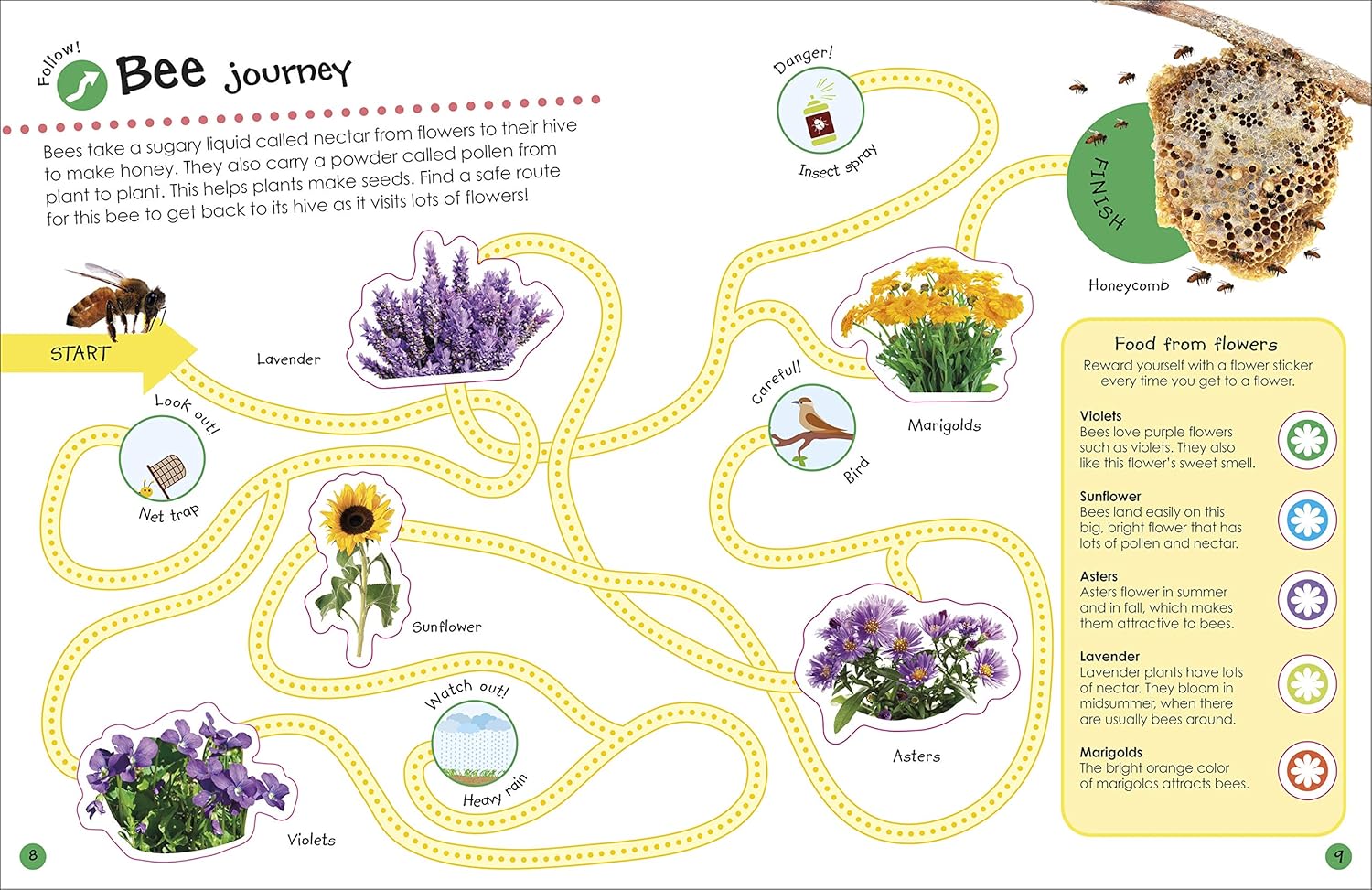 Follow! Bee journey

Bees take a sugary liquid called nectar from flowers to their hive to make honey. They also carry a powder called pollen from plant to plant. This helps plants make seeds. Find a safe route for this bee to get back to its hive as it visits lots of flowers!

START

Lavender

Look out!

Net trap

Sunflower

Watch out!

Heavy rain

Violets

Danger!

Insect spray

Careful!

Bird

Marigolds

Asters

FINISH

Honeycomb

Food from flowers
Reward yourself with a flower sticker every time you get to a flower.

Violets
Bees love purple flowers such as violets. They also like this flower's sweet smell.

Sunflower
Bees land easily on this big, bright flower that has lots of pollen and nectar.

Asters
Asters flower in summer and in fall, which makes them attractive to bees.

Lavender
Lavender plants have lots of nectar. They bloom in midsummer, when there are usually bees around.

Marigolds
The bright orange color of marigolds attracts bees.

8

9